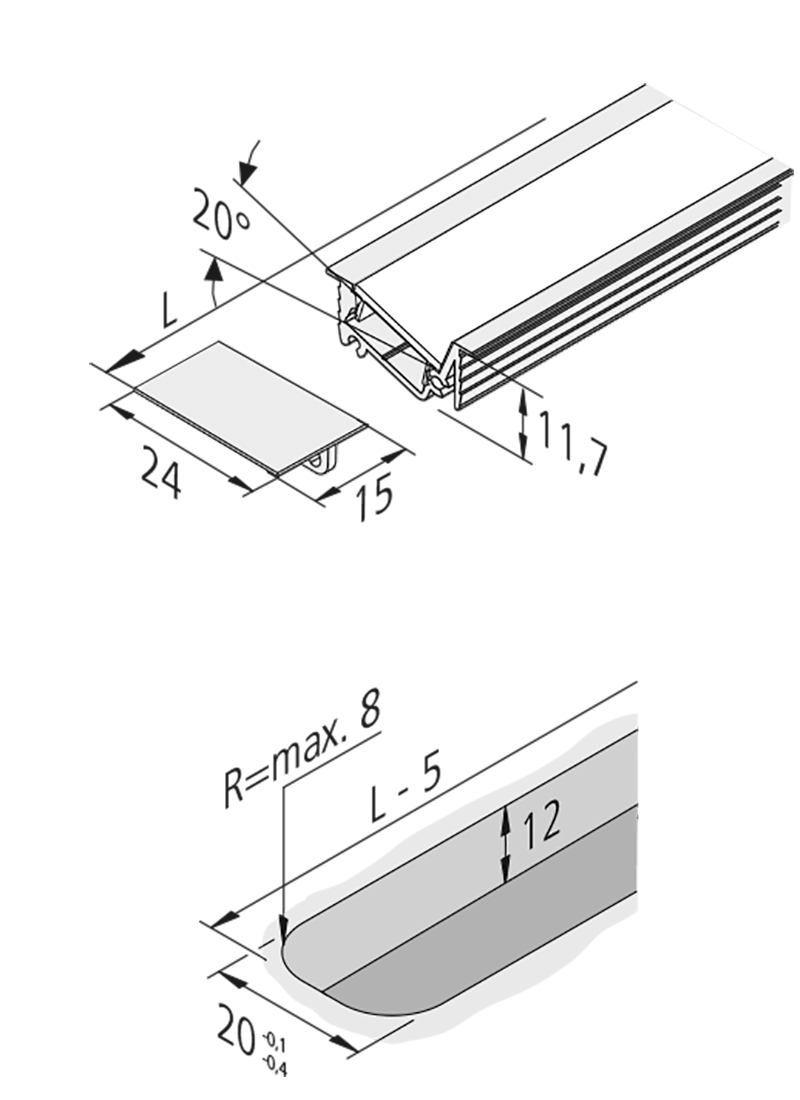 20°

L

24

15

11,7

R=max. 8

L - 5

12

$20^{-0,1}_{-0,4}$