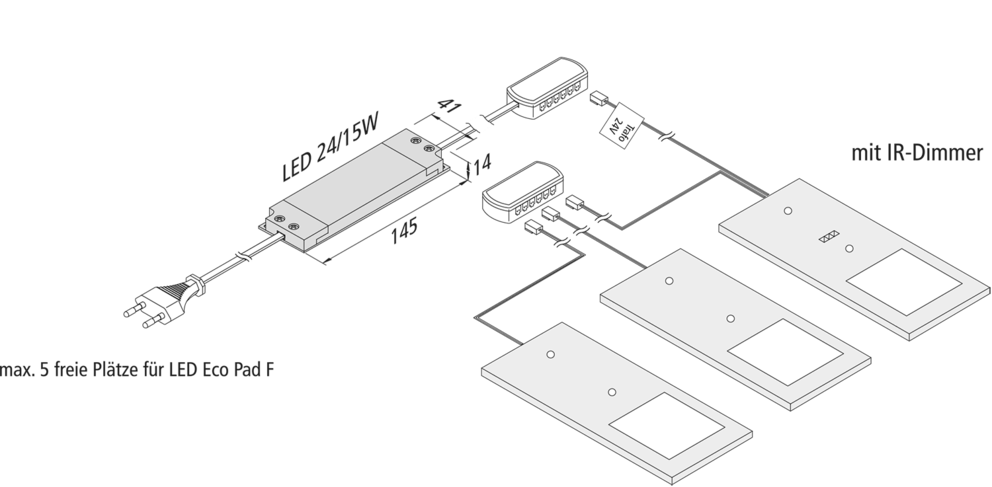 LED 24/15W

41

14

145

Trafo 24V

mit IR-Dimmer

max. 5 freie Plätze für LED Eco Pad F