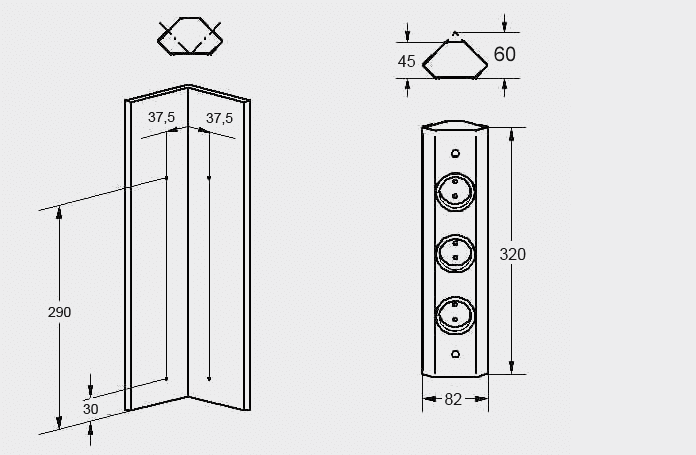 37,5
37,5
290
30
45
60
320
82